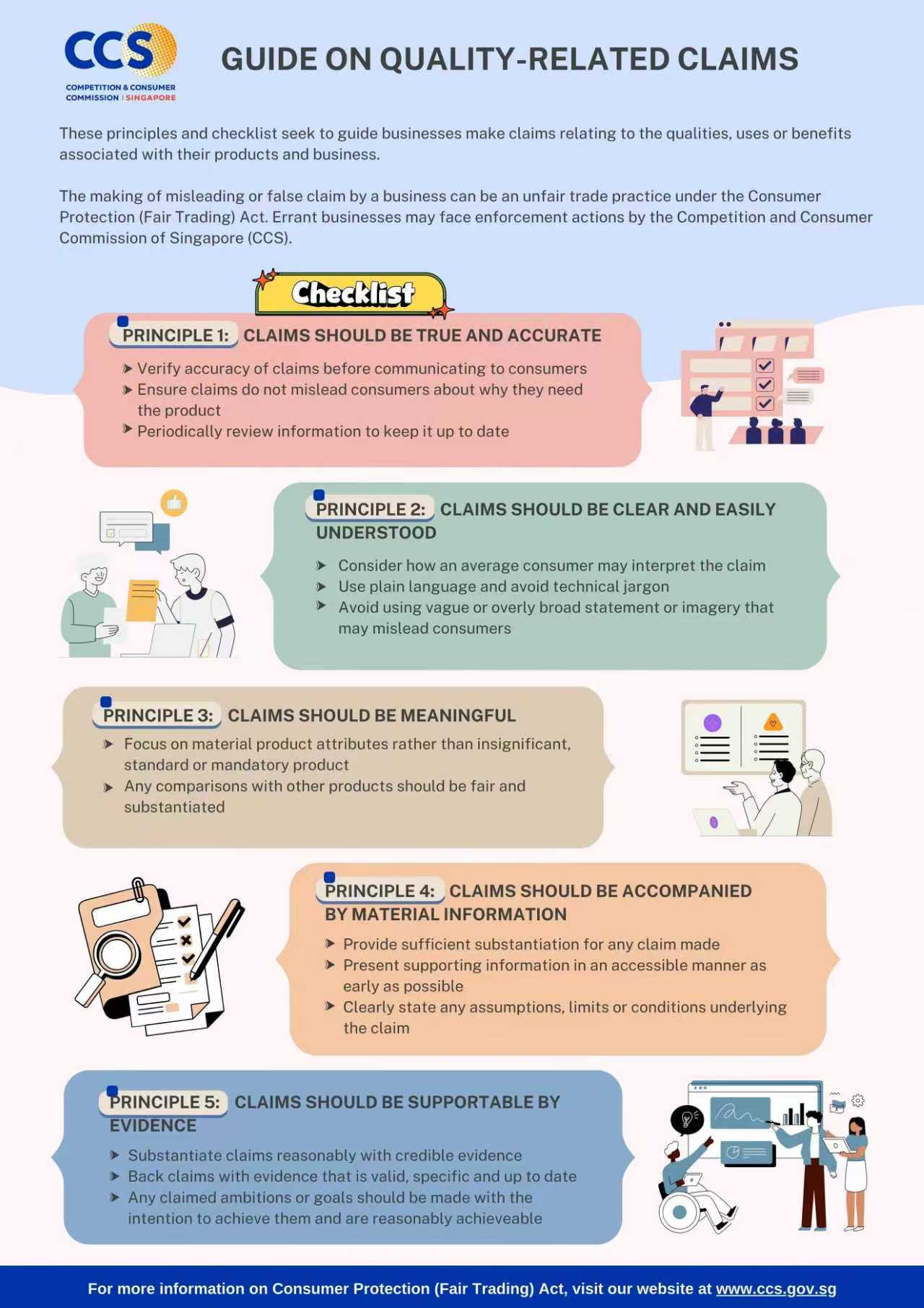 CCS
COMPETITION & CONSUMER COMMISSION | SINGAPORE

GUIDE ON QUALITY-RELATED CLAIMS

These principles and checklist seek to guide businesses make claims relating to the qualities, uses or benefits associated with their products and business.

The making of misleading or false claim by a business can be an unfair trade practice under the Consumer Protection (Fair Trading) Act. Errant businesses may face enforcement actions by the Competition and Consumer Commission of Singapore (CCS).

Checklist

PRINCIPLE 1: CLAIMS SHOULD BE TRUE AND ACCURATE
Verify accuracy of claims before communicating to consumers
Ensure claims do not mislead consumers about why they need the product
Periodically review information to keep it up to date

PRINCIPLE 2: CLAIMS SHOULD BE CLEAR AND EASILY UNDERSTOOD
Consider how an average consumer may interpret the claim
Use plain language and avoid technical jargon
Avoid using vague or overly broad statement or imagery that may mislead consumers

PRINCIPLE 3: CLAIMS SHOULD BE MEANINGFUL
Focus on material product attributes rather than insignificant, standard or mandatory product
Any comparisons with other products should be fair and substantiated

PRINCIPLE 4: CLAIMS SHOULD BE ACCOMPANIED BY MATERIAL INFORMATION
Provide sufficient substantiation for any claim made
Present supporting information in an accessible manner as early as possible
Clearly state any assumptions, limits or conditions underlying the claim

PRINCIPLE 5: CLAIMS SHOULD BE SUPPORTABLE BY EVIDENCE
Substantiate claims reasonably with credible evidence
Back claims with evidence that is valid, specific and up to date
Any claimed ambitions or goals should be made with the intention to achieve them and are reasonably achieveable

For more information on Consumer Protection (Fair Trading) Act, visit our website at www.ccs.gov.sg